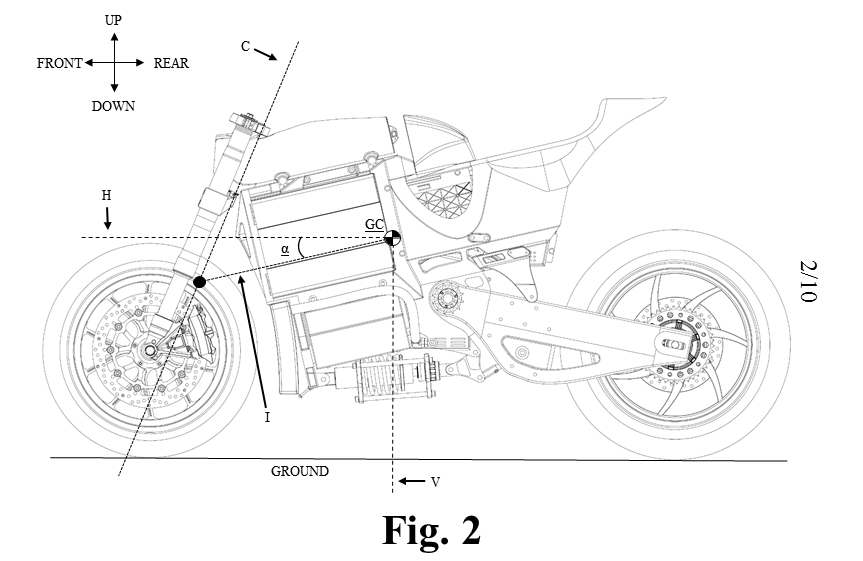 UP
FRONT
REAR
DOWN
C
H
GC
α
I
GROUND
V
2/10
Fig. 2